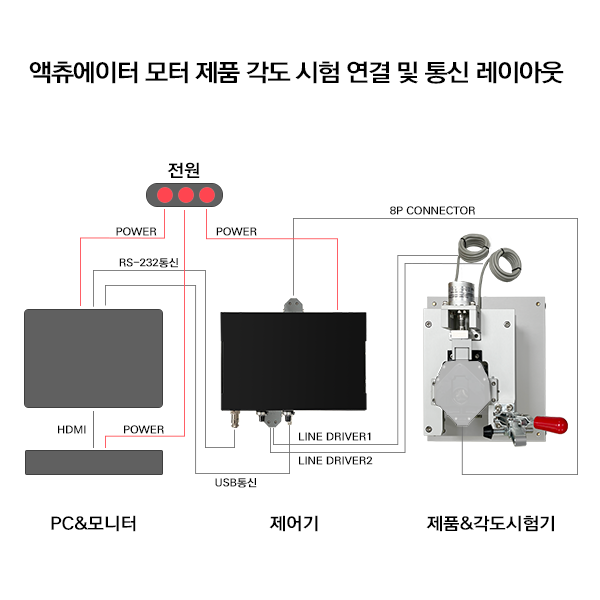 액츄에이터 모터 제품 각도 시험 연결 및 통신 레이아웃

전원

8P CONNECTOR

POWER

POWER

RS-232통신

HDMI

POWER

LINE DRIVER1

LINE DRIVER2

USB통신

PC&모니터

제어기

제품&각도시험기